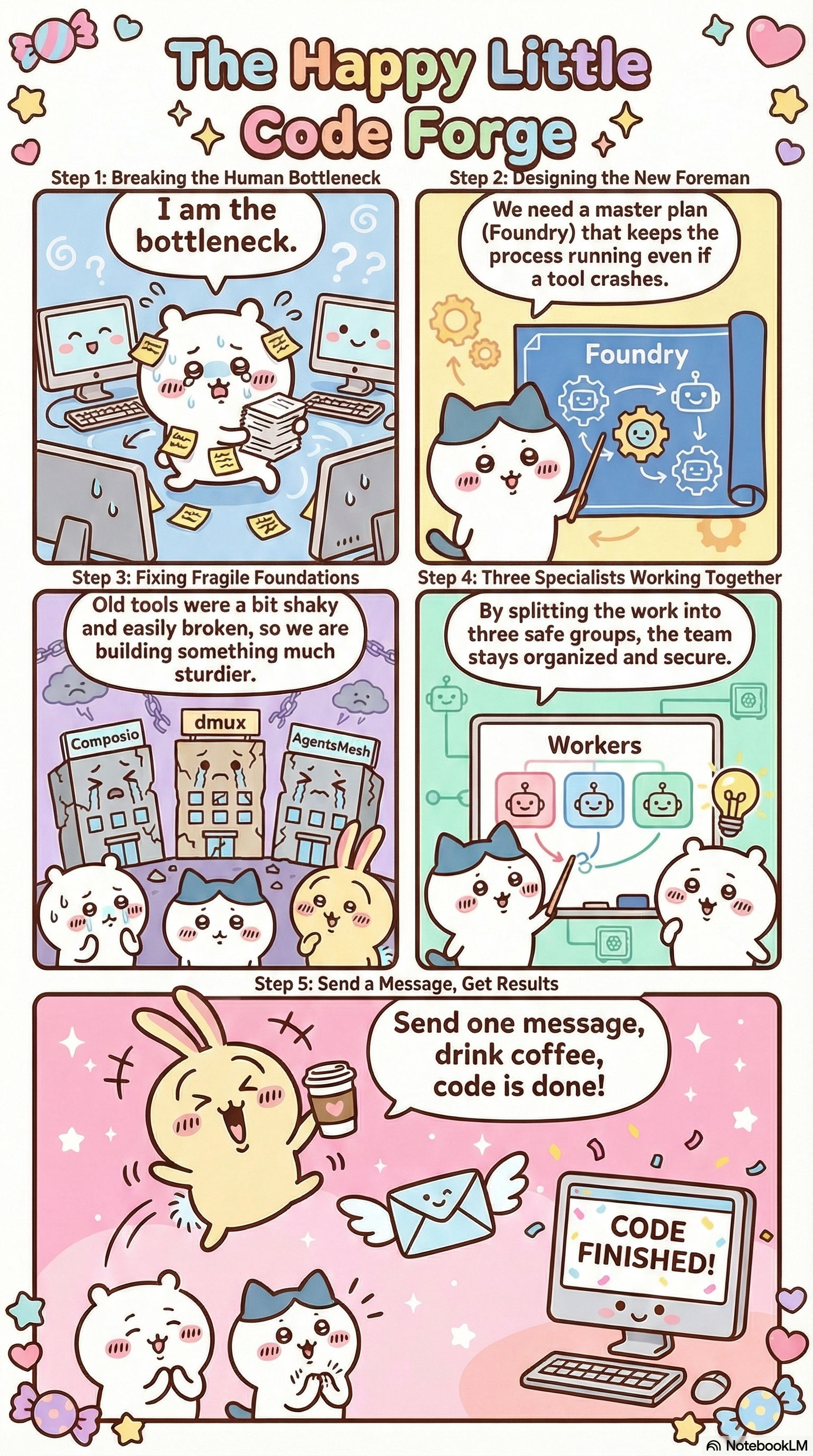 The Happy Little Code Forge

Step 1: Breaking the Human Bottleneck

I am the bottleneck.

Step 2: Designing the New Foreman

We need a master plan (Foundry) that keeps the process running even if a tool crashes.

Foundry

Step 3: Fixing Fragile Foundations

Old tools were a bit shaky and easily broken, so we are building something much sturdier.

Composio

dmux

AgentsMesh

Step 4: Three Specialists Working Together

By splitting the work into three safe groups, the team stays organized and secure.

Workers

3

Step 5: Send a Message, Get Results

Send one message, drink coffee, code is done!

CODE FINISHED!

NotebookLM